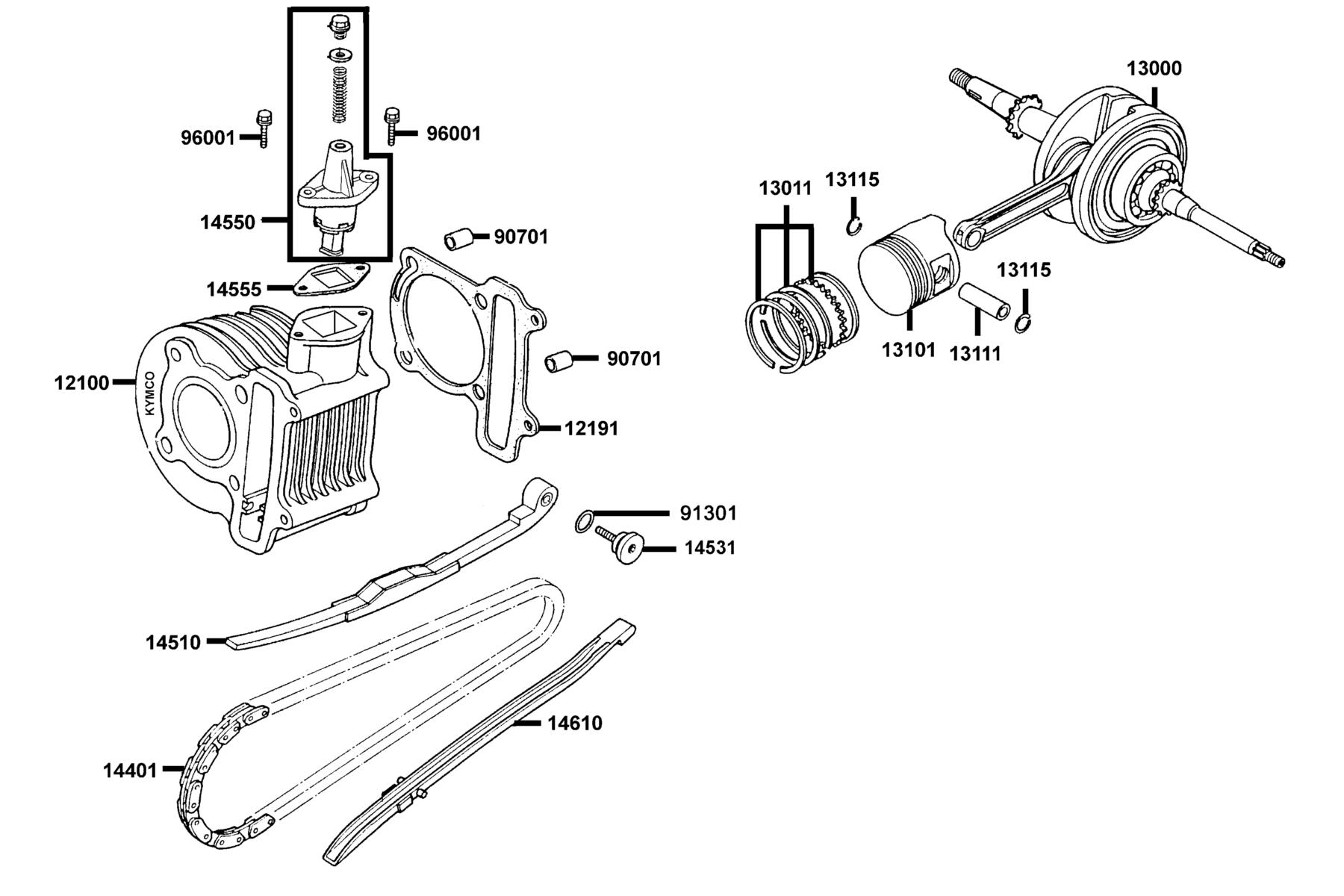 96001
96001
14550
90701
14555
90701
12100
KYMCO
12191
91301
14531
14510
14610
14401
13000
13011
13115
13115
13101
13111