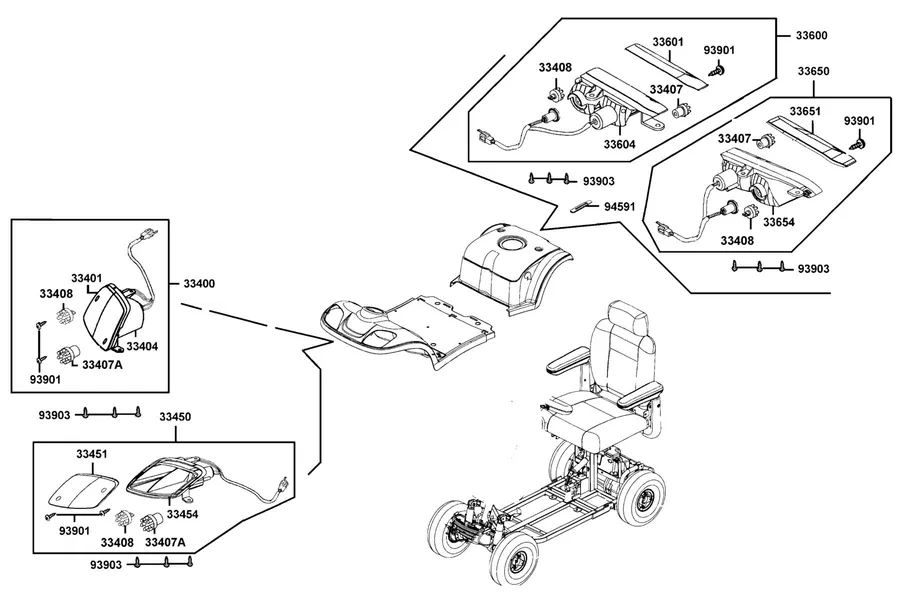 33600
33601
93901
33408
33407
33604
33650
33651
93901
33407
33654
33408
93903
94591
93903
33400
33401
33408
33404
33407A
93901
93903
33450
33451
33454
93901
33408
33407A
93903