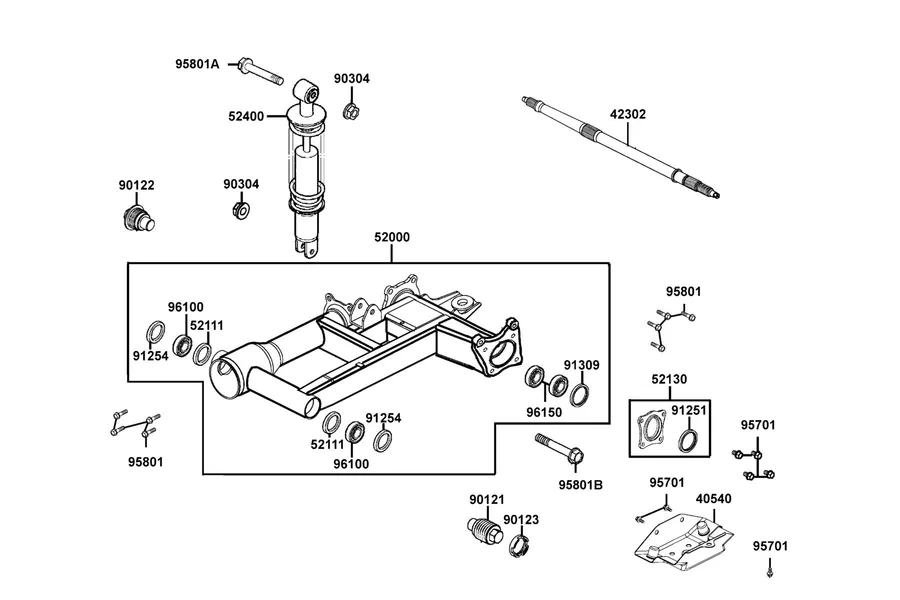 95801A
90304
52400
42302
90122
90304
52000
95801
96100
52111
91254
91309
96150
52130
91251
95701
95801
52111
91254
96100
95801B
95701
40540
90121
90123
95701