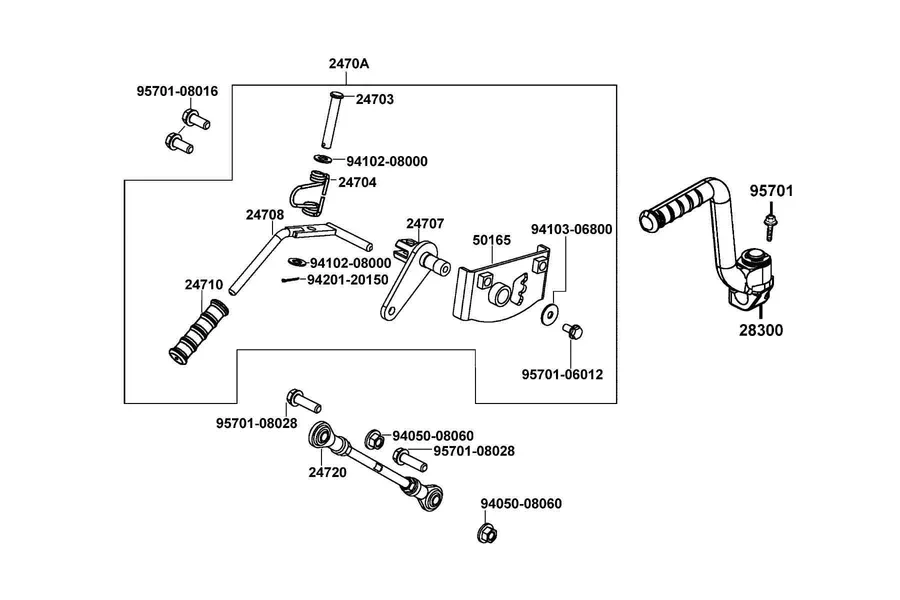 2470A
95701-08016
24703
94102-08000
24704
24708
24707
50165
94103-06800
95701
94102-08000
94201-20150
24710
28300
95701-06012
95701-08028
94050-08060
95701-08028
24720
94050-08060