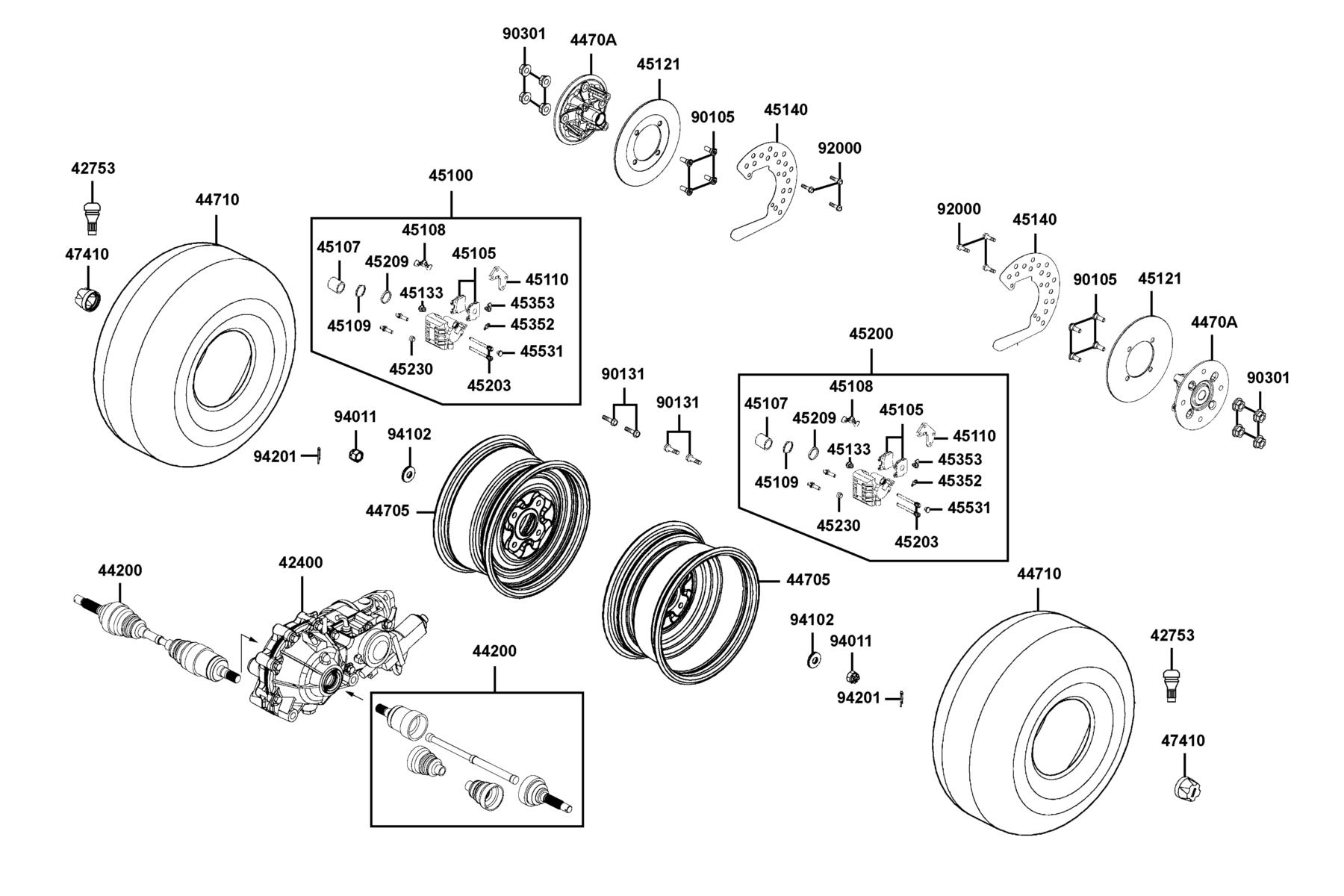 90301
4470A
45121
90105
45140
92000
42753
44710
47410
45100
45108
45107
45209
45105
45110
45133
45353
45109
45352
45531
45230
45203
92000
45140
90105
45121
4470A
90301
45200
45108
45107
45209
45105
45110
45133
45353
45109
45352
45531
45230
45203
90131
90131
94011
94102
94201
44705
44705
44200
42400
44200
94102
94011
94201
44710
42753
47410