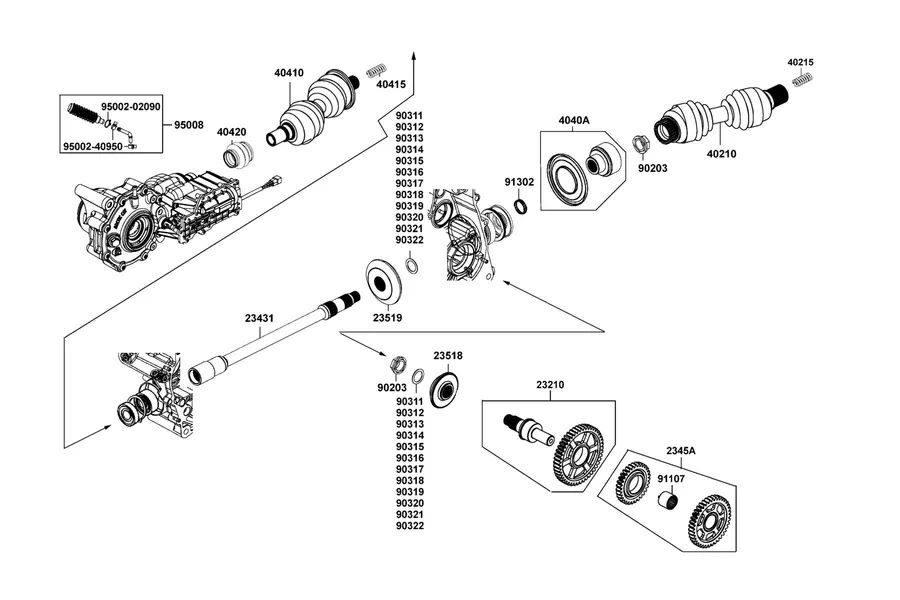 40410
40415
40215
95002-02090
95008
95002-40950
40420
90311
90312
90313
90314
90315
90316
90317
90318
90319
90320
90321
90322
4040A
90203
40210
91302
23519
23431
90203
23518
90311
90312
90313
90314
90315
90316
90317
90318
90319
90320
90321
90322
23210
2345A
91107