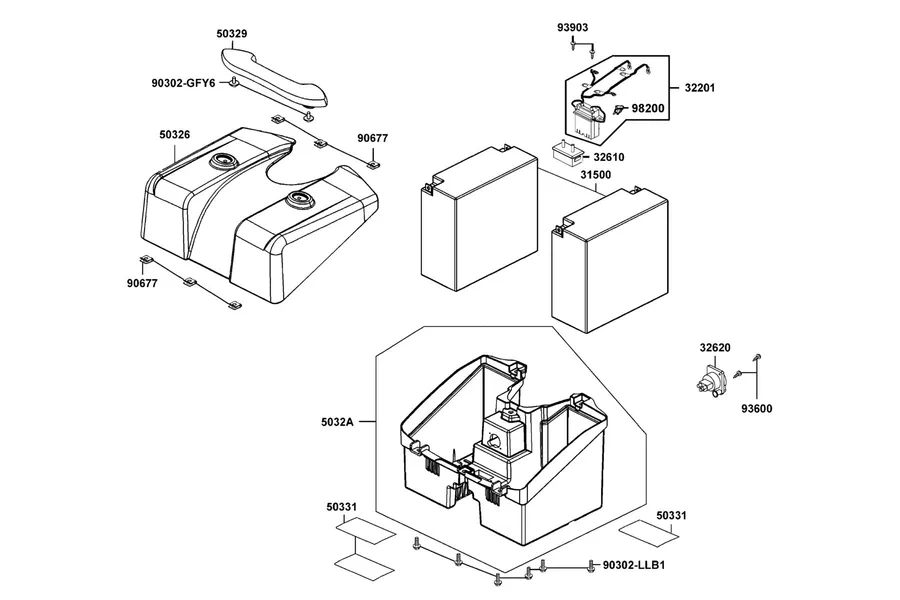 50329
90302-GFY6
50326
90677
90677
93903
32201
98200
32610
31500
32620
93600
5032A
50331
50331
90302-LLB1