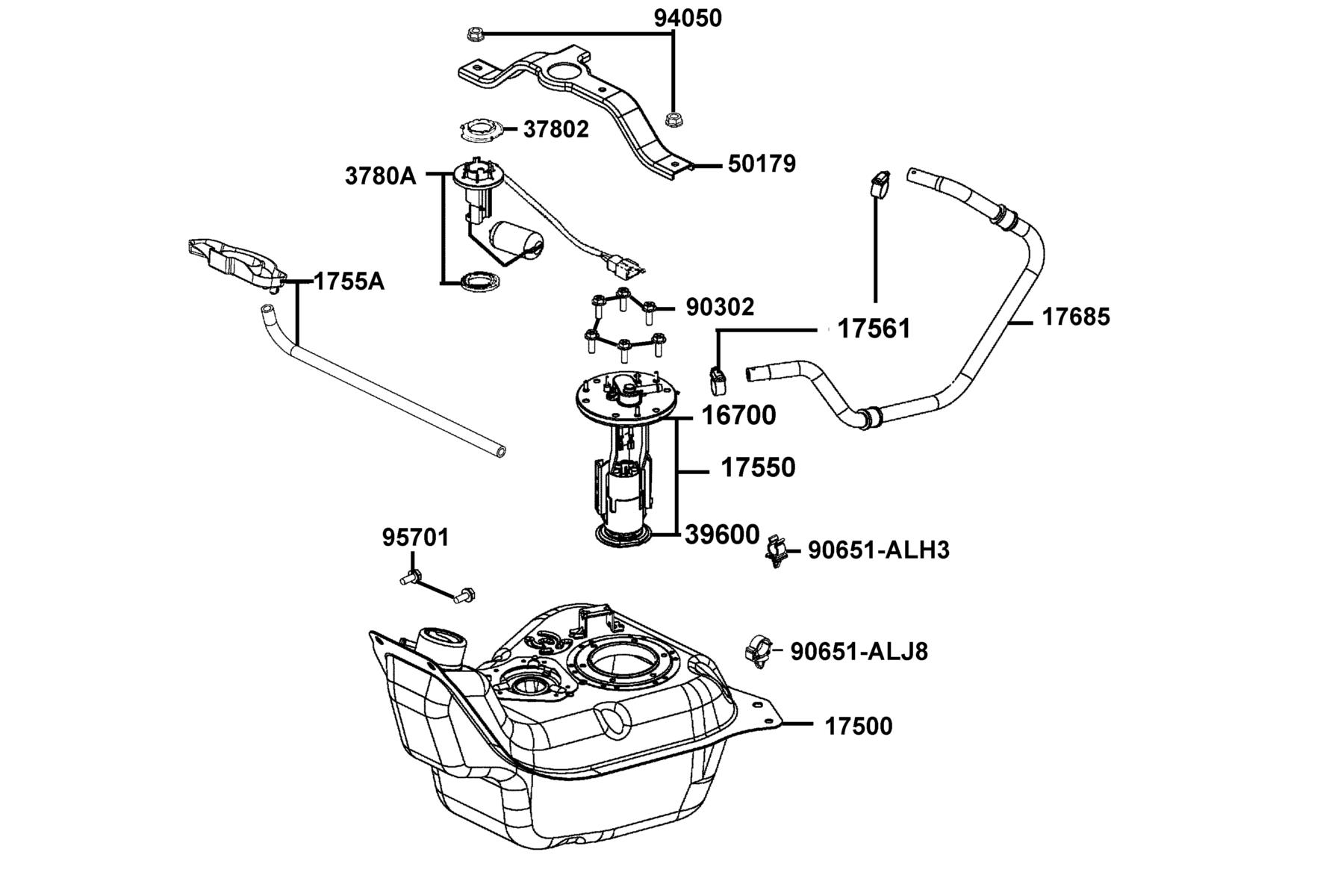 94050
37802
50179
3780A
1755A
90302
17561
17685
16700
17550
39600
95701
90651-ALH3
90651-ALJ8
17500