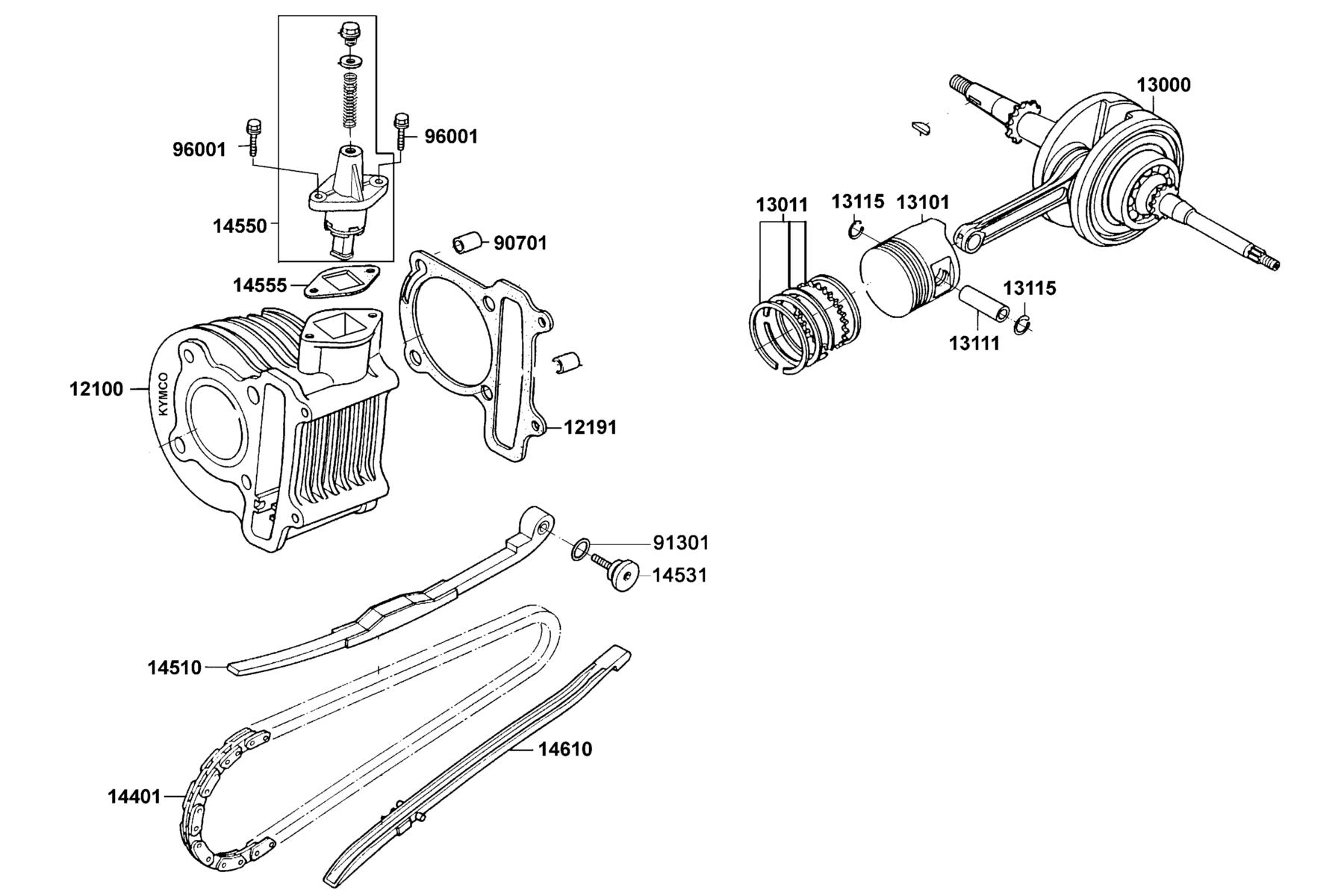 96001
96001
14550
90701
14555
12100
KYMCO
12191
91301
14531
14510
14610
14401
13000
13011
13115
13101
13115
13111