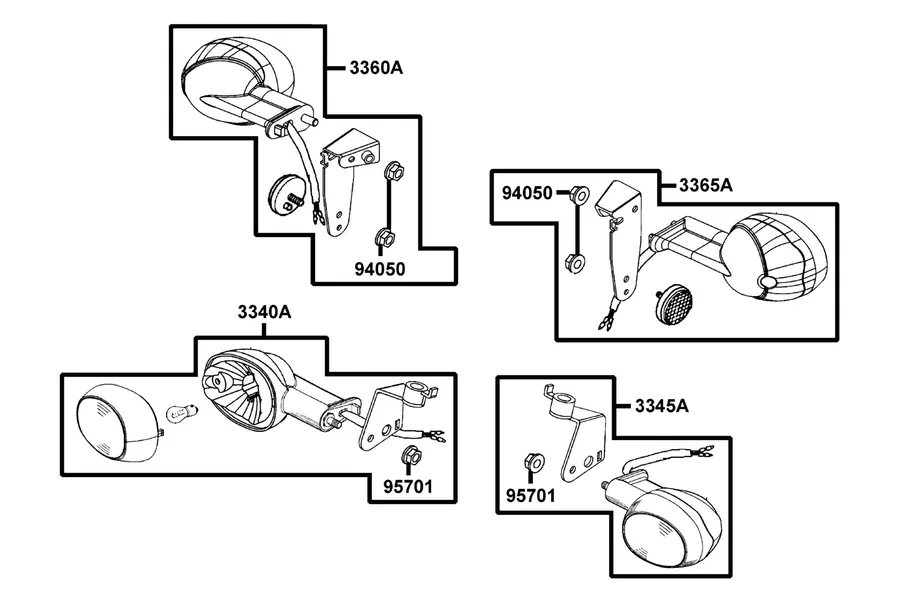 3360A

94050

94050

3365A

3340A

95701

3345A

95701