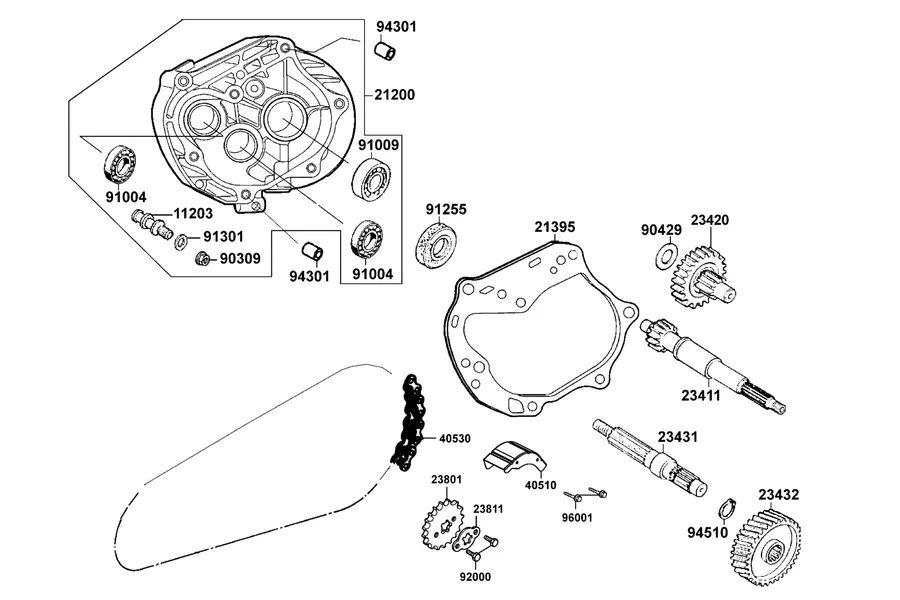 94301
21200
91009
91004
11203
91301
90309
94301
91004
91255
21395
90429
23420
23411
40530
23431
40510
23801
23811
96001
23432
94510
92000